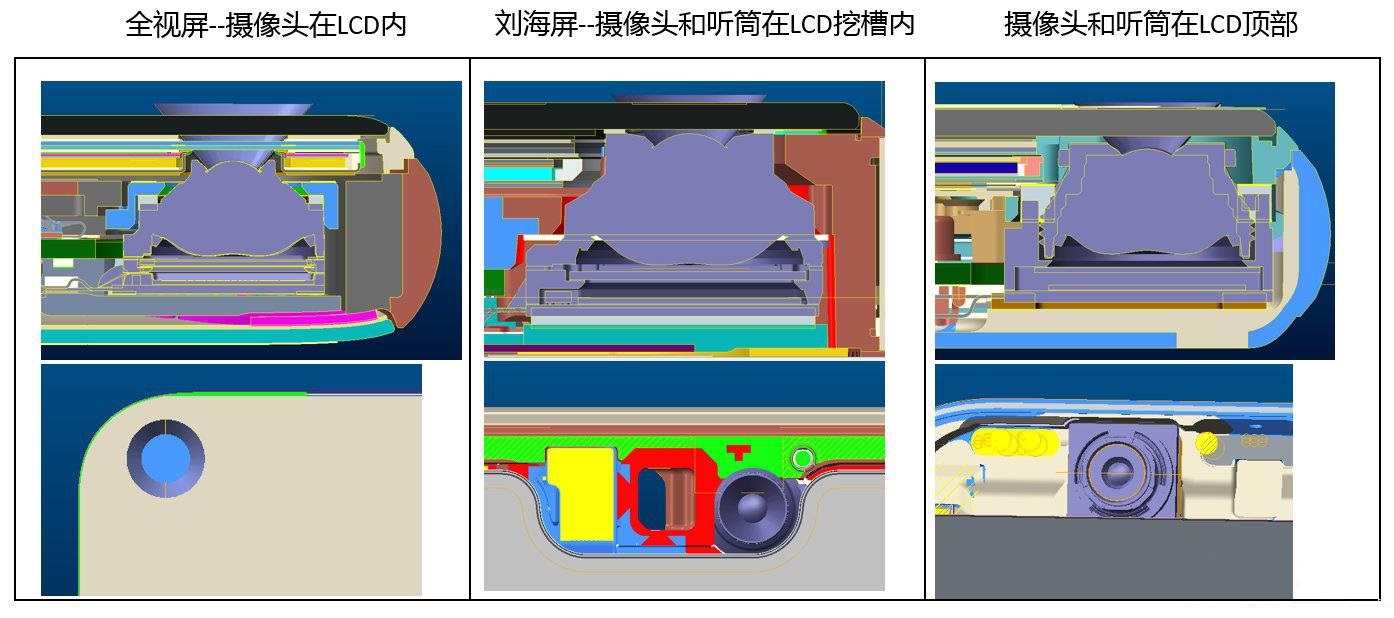 全视屏--摄像头在LCD内

刘海屏--摄像头和听筒在LCD挖槽内

摄像头和听筒在LCD顶部